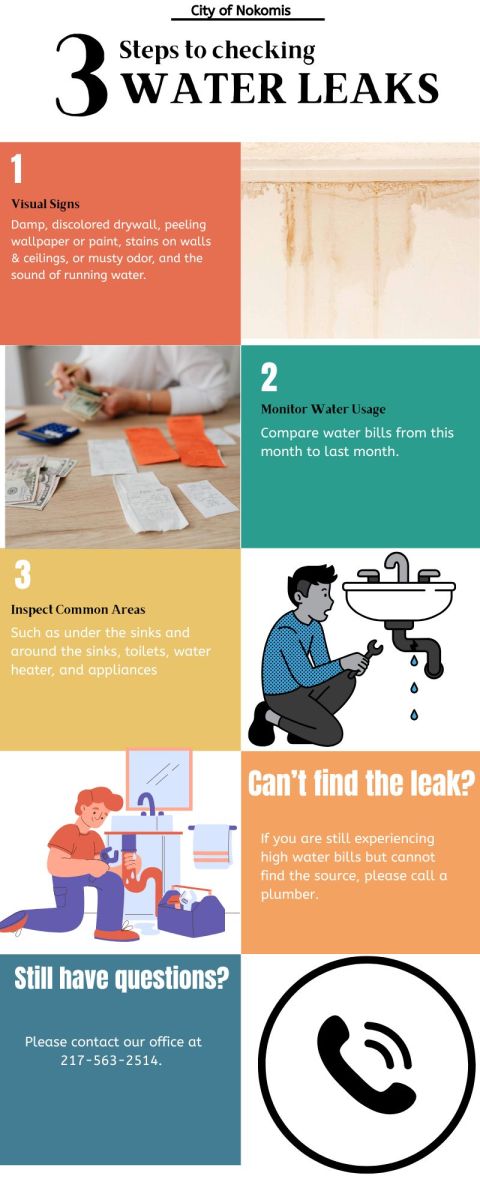 City of Nokomis

3 Steps to checking WATER LEAKS

1

Visual Signs

Damp, discolored drywall, peeling wallpaper or paint, stains on walls & ceilings, or musty odor, and the sound of running water.

2

Monitor Water Usage

Compare water bills from this month to last month.

3

Inspect Common Areas

Such as under the sinks and around the sinks, toilets, water heater, and appliances

Can't find the leak?

If you are still experiencing high water bills but cannot find the source, please call a plumber.

Still have questions?

Please contact our office at 217-563-2514.